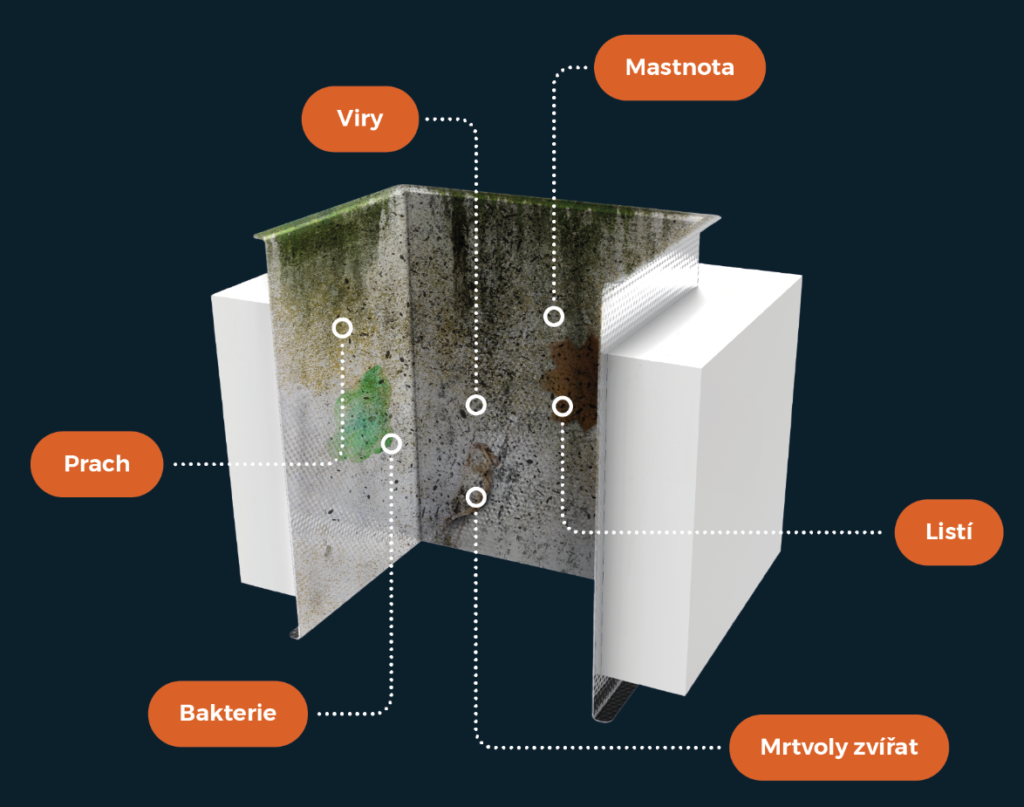 Mastnota

Viry

Prach

Listí

Bakterie

Mrtvoly zvířat